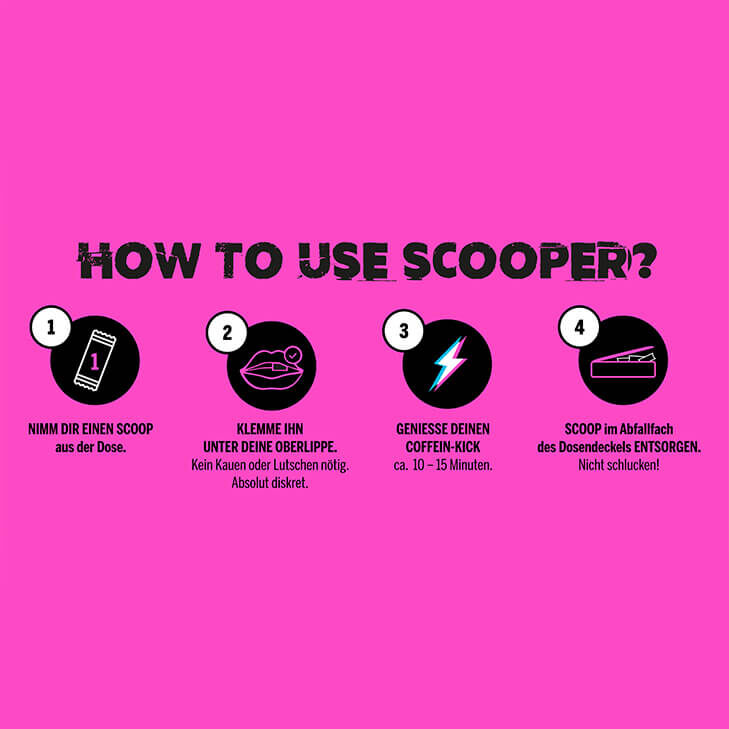 HOW TO USE SCOOPER?

1

1

NIMM DIR EINEN SCOOP aus der Dose.

2

KLEMME IHN UNTER DEINE OBERLIPPE.
Kein Kauen oder Lutschen nötig. Absolut diskret.

3

GENIESSE DEINEN COFFEIN-KICK
ca. 10 – 15 Minuten.

4

SCOOP im Abfallfach des Dosendeckels ENTSORGEN.
Nicht schlucken!