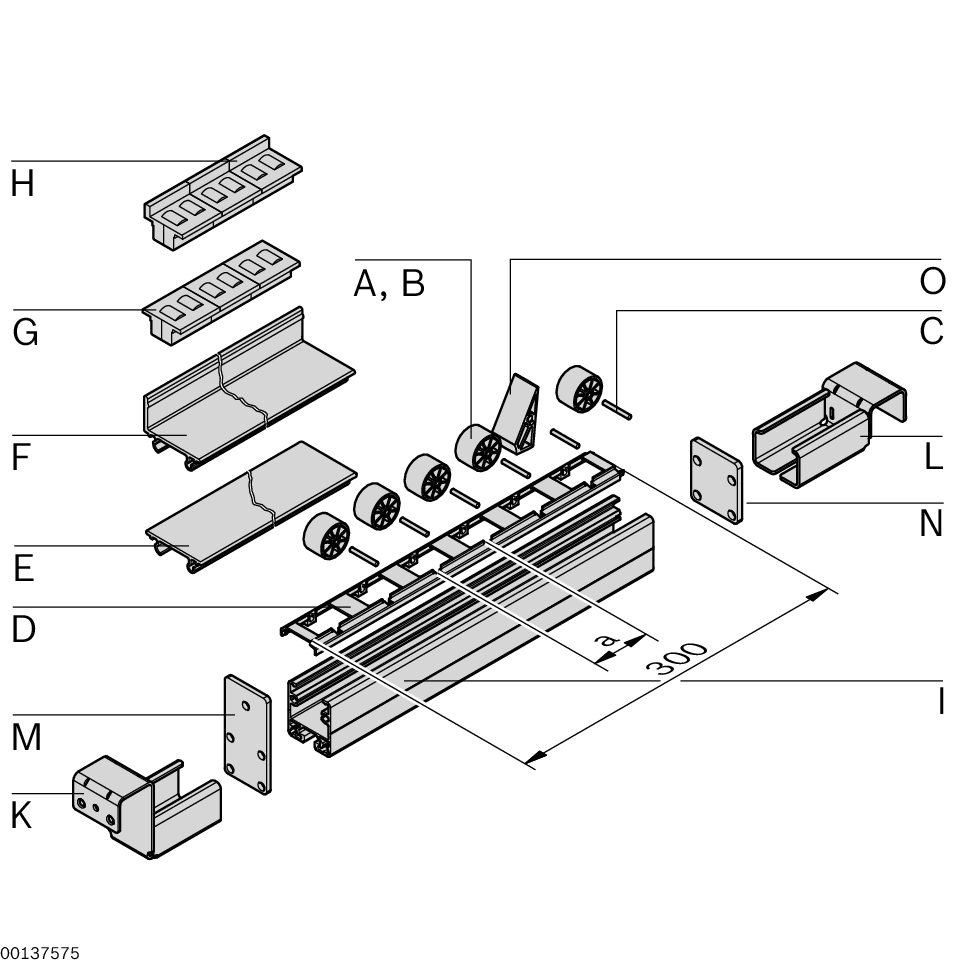 H

G

F

E

D

M

K

A, B

O

C

L

N

I

a

300

00137575